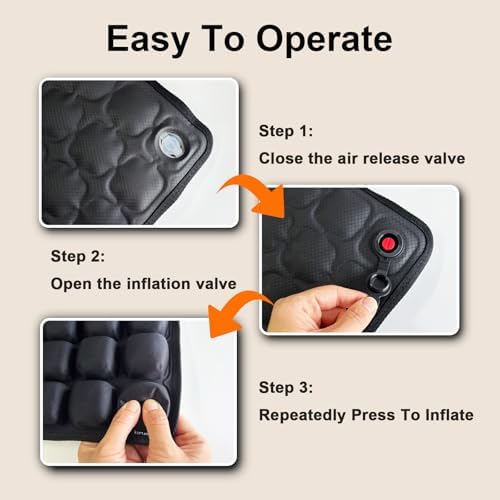 Easy To Operate

Step 1:

Close the air release valve

Step 2:

Open the inflation valve

Step 3:

Repeatedly Press To Inflate