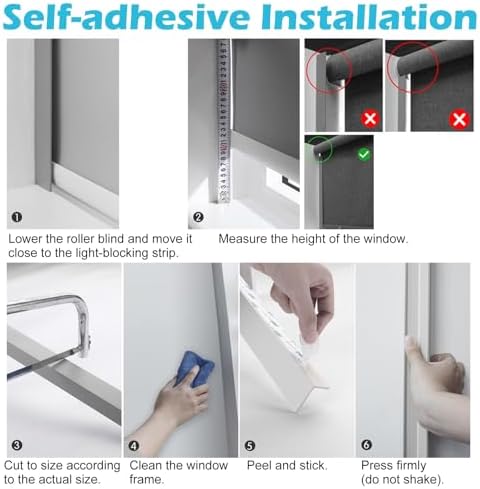 Self-adhesive Installation

❶

Lower the roller blind and move it close to the light-blocking strip.

❷

Measure the height of the window.

❸

Cut to size according to the actual size.

❹

Clean the window frame.

❺

Peel and stick.

❻

Press firmly (do not shake).