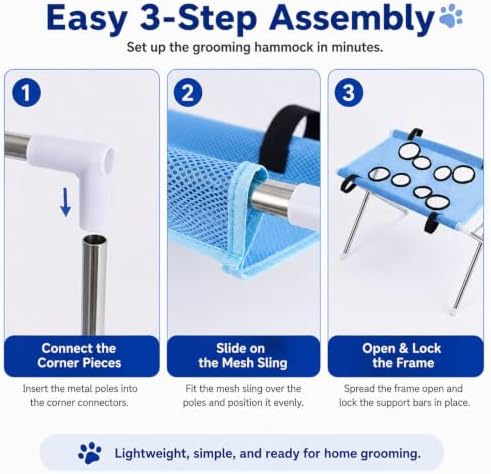 Easy 3-Step Assembly

Set up the grooming hammock in minutes.

1

Connect the Corner Pieces

Insert the metal poles into the corner connectors.

2

Slide on the Mesh Sling

Fit the mesh sling over the poles and position it evenly.

3

Open & Lock the Frame

Spread the frame open and lock the support bars in place.

Lightweight, simple, and ready for home grooming.